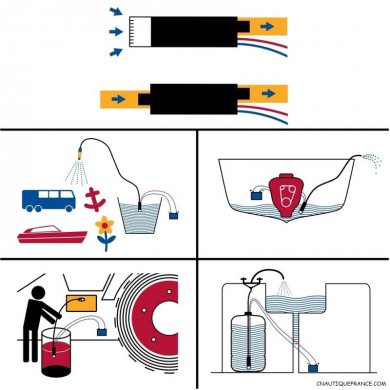 CNAUTIQUEFRANCE.COM